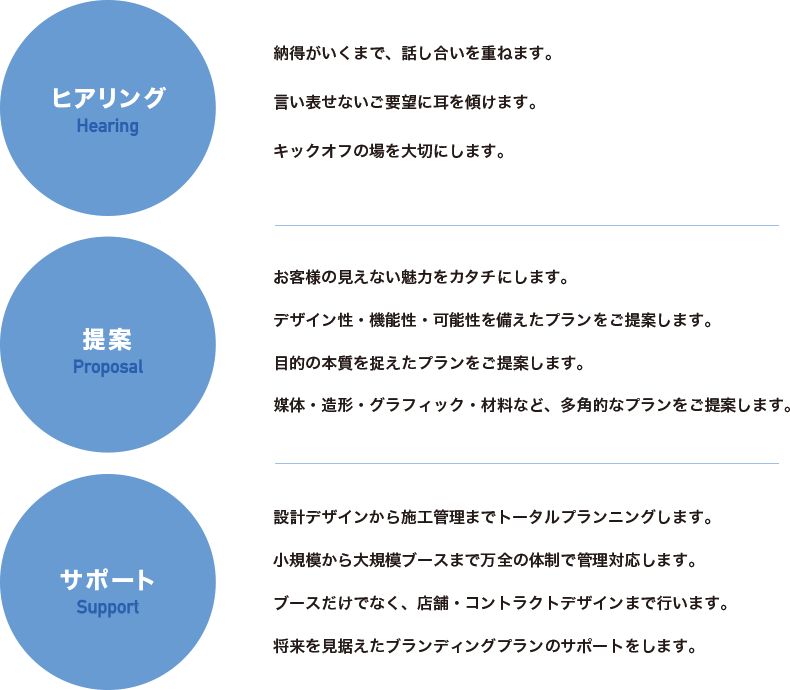 ヒアリング
Hearing

納得がいくまで、話し合いを重ねます。

言い表せないご要望に耳を傾けます。

キックオフの場を大切にします。

提案
Proposal

お客様の見えない魅力をカタチにします。

デザイン性・機能性・可能性を備えたプランをご提案します。

目的の本質を捉えたプランをご提案します。

媒体・造形・グラフィック・材料など、多角的なプランをご提案します。

サポート
Support

設計デザインから施工管理までトータルプランニングします。

小規模から大規模ブースまで万全の体制で管理対応します。

ブースだけでなく、店舗・コントラクトデザインまで行います。

将来を見据えたブランディングプランのサポートをします。